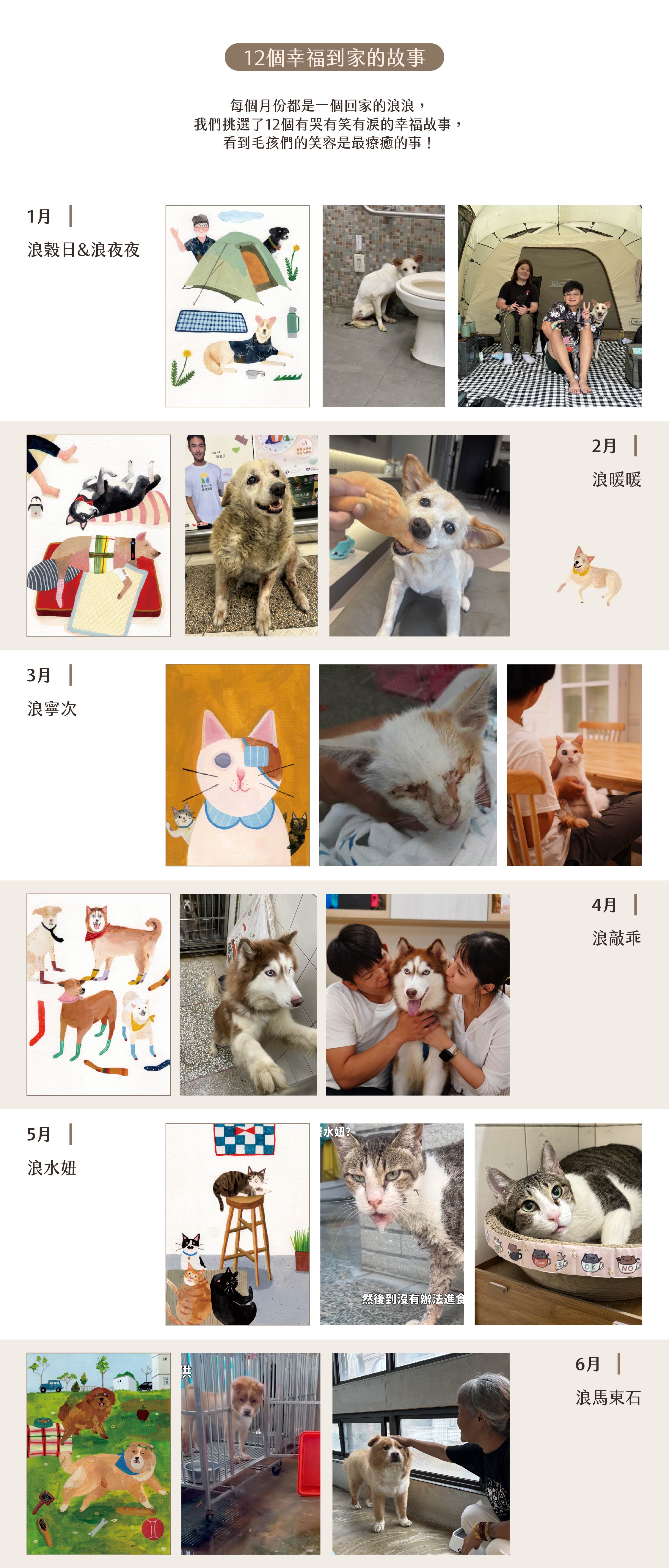 12個幸福到家的故事

每個月份都是一個回家的浪浪，
我們挑選了12個有哭有笑有淚的幸福故事，
看到毛孩們的笑容是最療癒的事！

1月
浪穀日&浪夜夜

2月
浪暖暖

3月
浪寧次

4月
浪敲乖

5月
浪水妞

水妞?

然後到沒有辦法進食

OK

NO

6月
浪馬東石